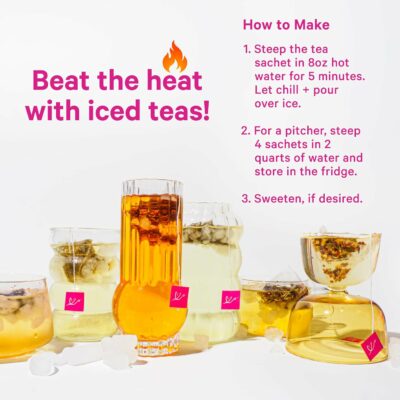 Beat the heat with iced teas!

How to Make

1. Steep the tea sachet in 8oz hot water for 5 minutes. Let chill + pour over ice.

2. For a pitcher, steep 4 sachets in 2 quarts of water and store in the fridge.

3. Sweeten, if desired.