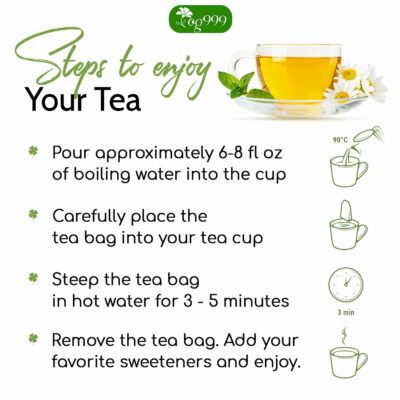 og999

Steps to enjoy
Your Tea

Pour approximately 6-8 fl oz of boiling water into the cup

90°C

Carefully place the tea bag into your tea cup

Steep the tea bag in hot water for 3 - 5 minutes

3 min

Remove the tea bag. Add your favorite sweeteners and enjoy.