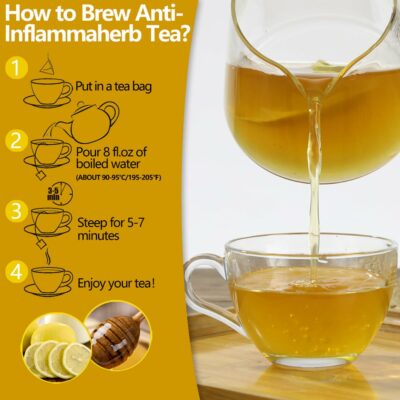 How to Brew Anti-Inflammaherb Tea?

1

Put in a tea bag

2

Pour 8 fl.oz of boiled water
(ABOUT 90-95°C/195-205°F)

3-5 min

3

Steep for 5-7 minutes

4

Enjoy your tea!