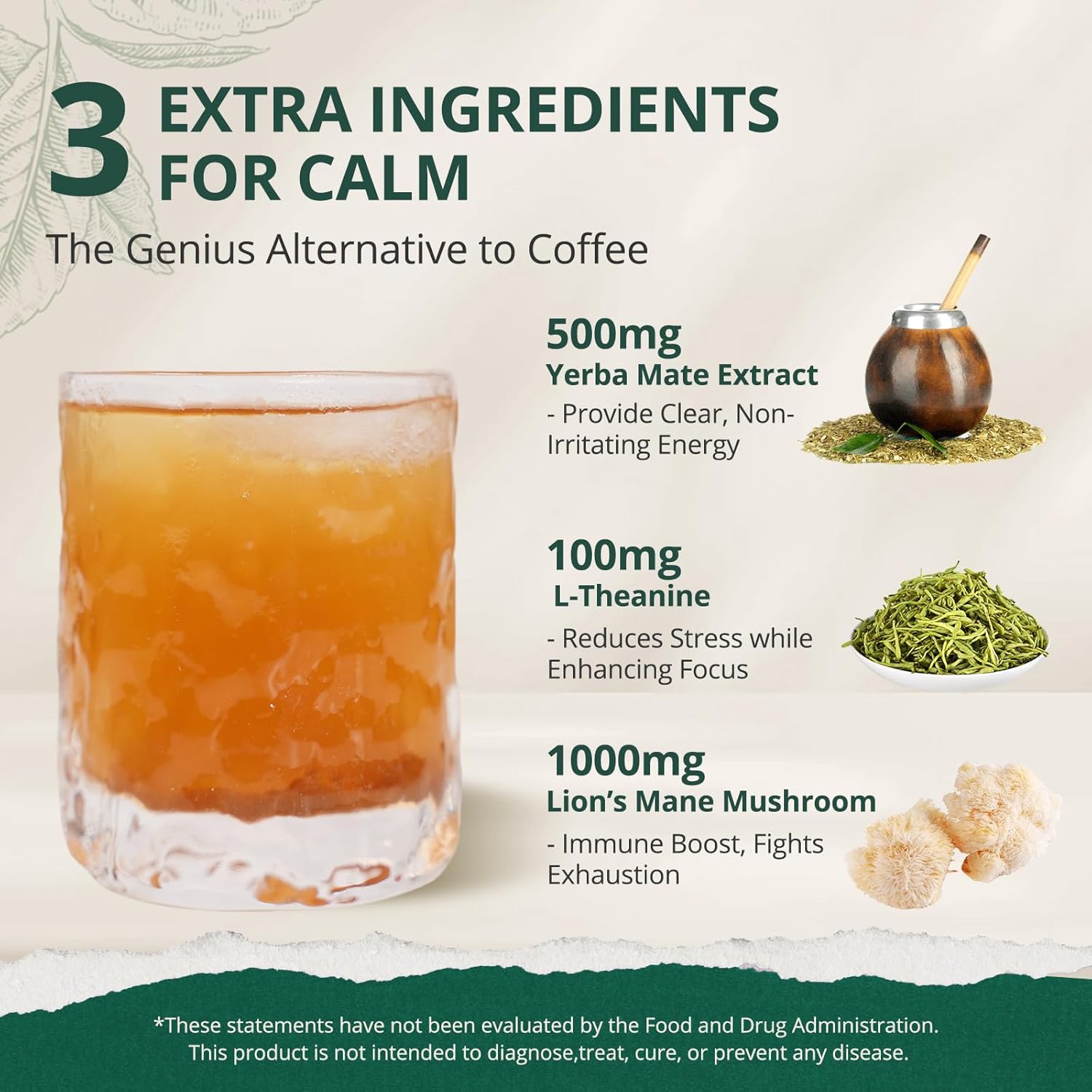 3 EXTRA INGREDIENTS FOR CALM

The Genius Alternative to Coffee

500mg
Yerba Mate Extract
- Provide Clear, Non-Irritating Energy

100mg
L-Theanine
- Reduces Stress while Enhancing Focus

1000mg
Lion's Mane Mushroom
- Immune Boost, Fights Exhaustion

*These statements have not been evaluated by the Food and Drug Administration. This product is not intended to diagnose,treat, cure, or prevent any disease.