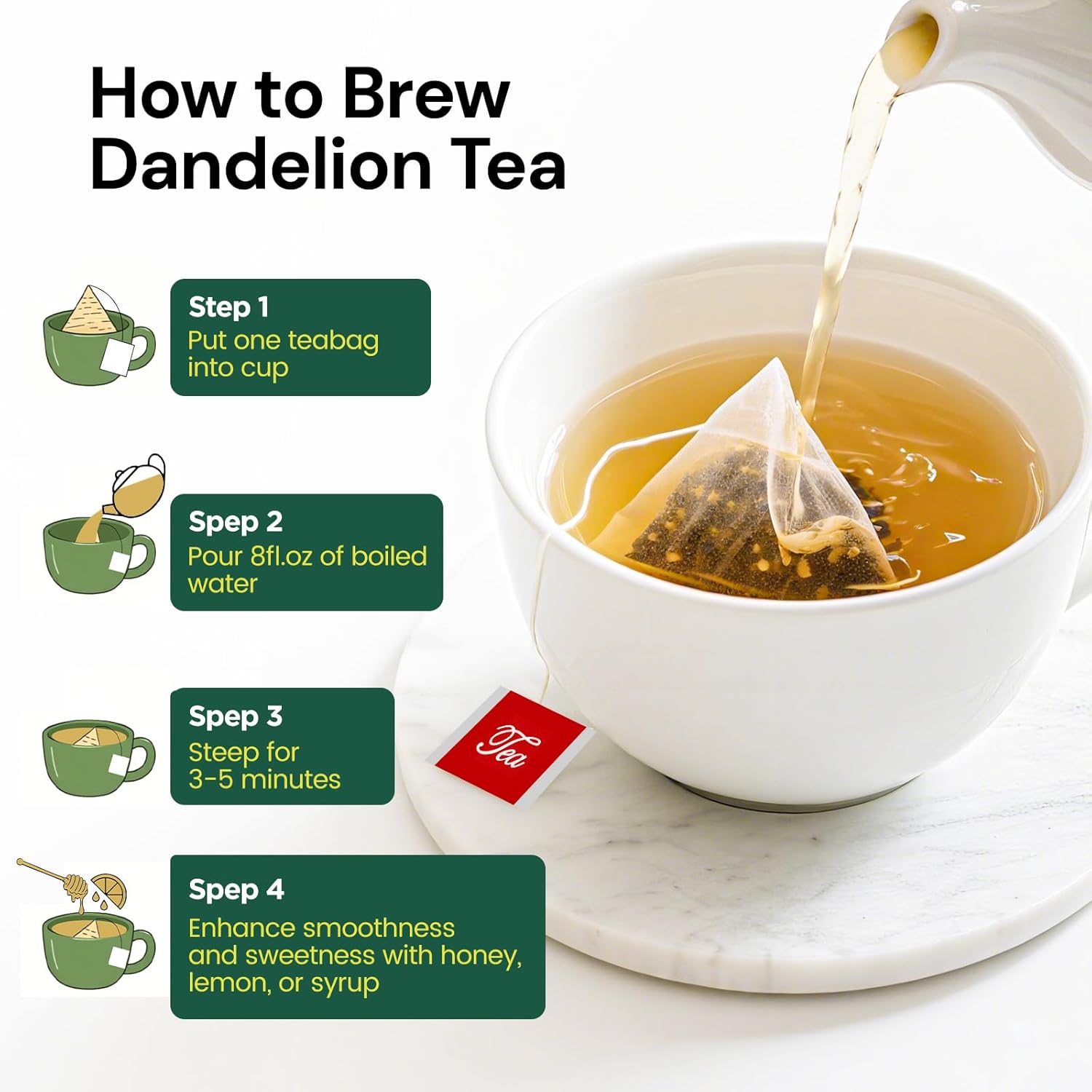 How to Brew Dandelion Tea

Step 1
Put one teabag into cup

Spep 2
Pour 8fl.oz of boiled water

Spep 3
Steep for 3-5 minutes

Spep 4
Enhance smoothness and sweetness with honey, lemon, or syrup

Tea