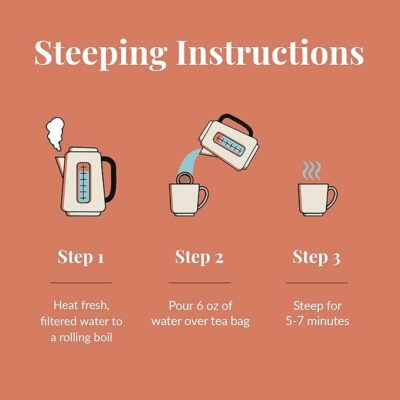 Steeping Instructions

Step 1

Heat fresh, filtered water to a rolling boil

Step 2

Pour 6 oz of water over tea bag

Step 3

Steep for 5-7 minutes