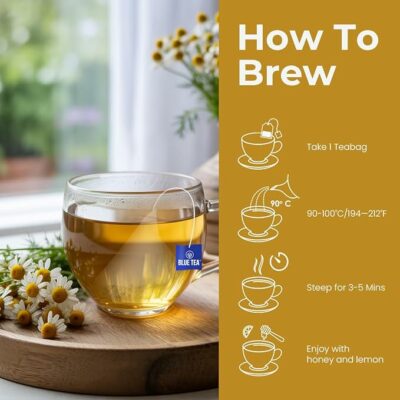 BLUE TEA

How To Brew

Take 1 Teabag

90° C

90-100°C/194–212°F

Steep for 3-5 Mins

Enjoy with honey and lemon