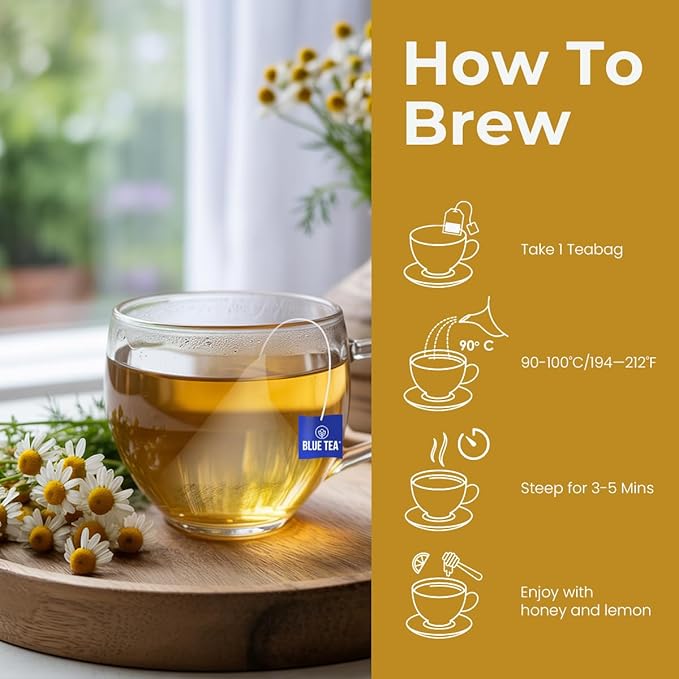 BLUE TEA

How To Brew

Take 1 Teabag

90° C

90-100°C/194—212°F

Steep for 3-5 Mins

Enjoy with honey and lemon