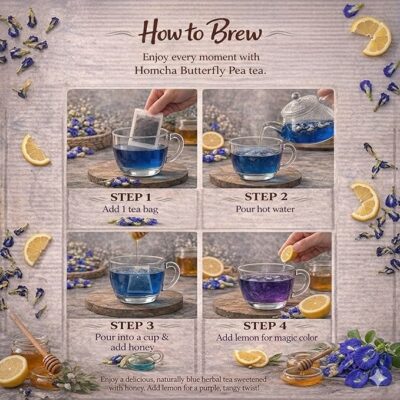 How to Brew

Enjoy every moment with Homcha Butterfly Pea tea.

STEP 1
Add 1 tea bag

STEP 2
Pour hot water

STEP 3
Pour into a cup & add honey

STEP 4
Add lemon for magic color

Enjoy a delicious, naturally blue herbal tea sweetened with honey. Add lemon for a purple, tangy twist!