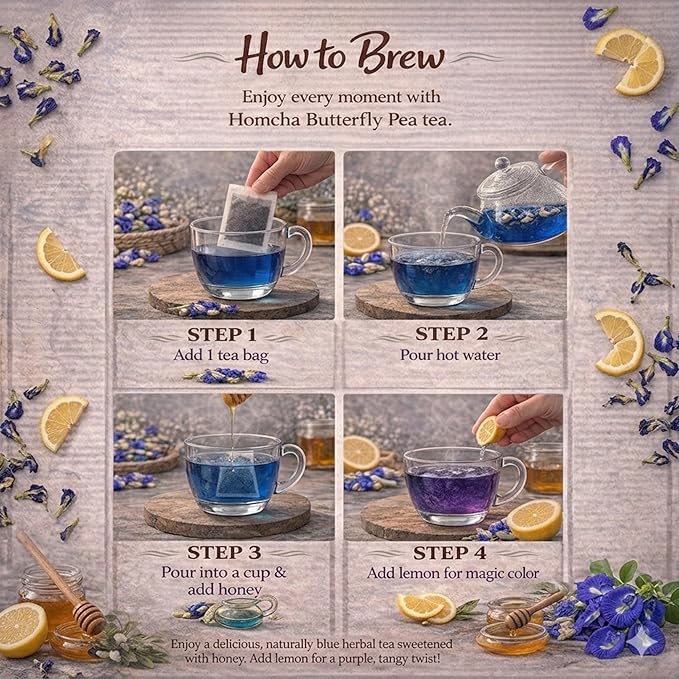 How to Brew

Enjoy every moment with Homcha Butterfly Pea tea.

STEP 1
Add 1 tea bag

STEP 2
Pour hot water

STEP 3
Pour into a cup & add honey

STEP 4
Add lemon for magic color

Enjoy a delicious, naturally blue herbal tea sweetened with honey. Add lemon for a purple, tangy twist!