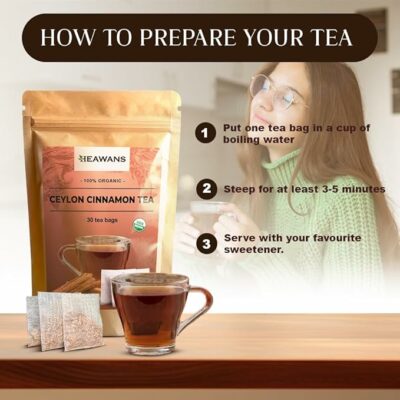 HOW TO PREPARE YOUR TEA

HEAWANS

- 100% ORGANIC -

CEYLON CINNAMON TEA

30 tea bags

1 Put one tea bag in a cup of boiling water

2 Steep for at least 3-5 minutes

3 Serve with your favourite sweetener.