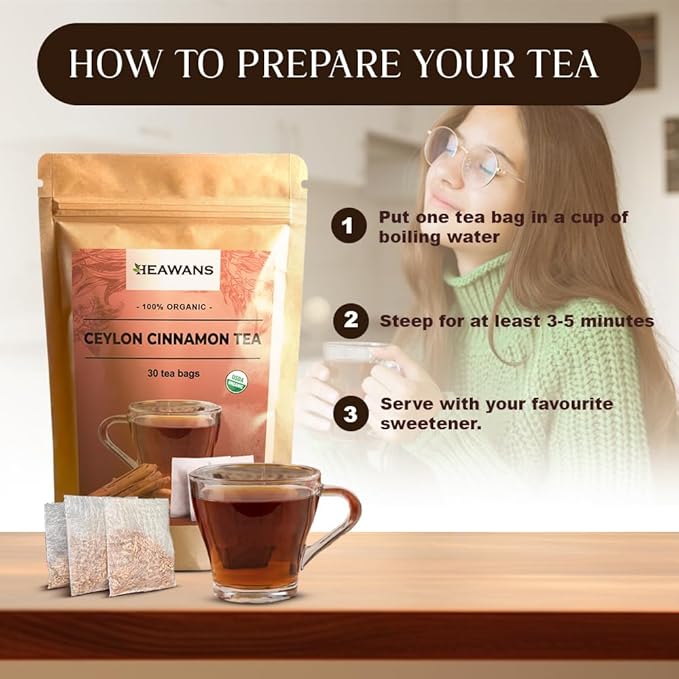 HOW TO PREPARE YOUR TEA

HEAWANS

- 100% ORGANIC -

CEYLON CINNAMON TEA

30 tea bags

USDA ORGANIC

1 Put one tea bag in a cup of boiling water

2 Steep for at least 3-5 minutes

3 Serve with your favourite sweetener.