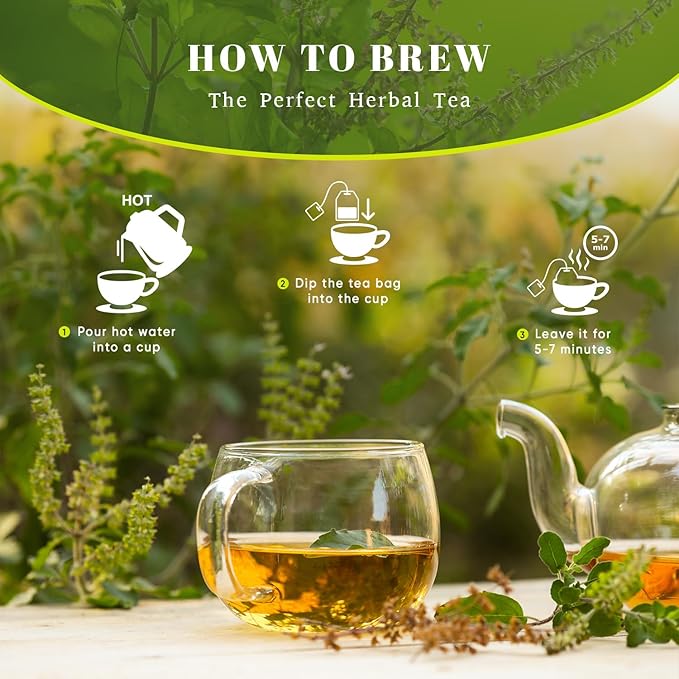 HOW TO BREW
The Perfect Herbal Tea

HOT

1 Pour hot water into a cup

2 Dip the tea bag into the cup

5-7 min

3 Leave it for 5-7 minutes