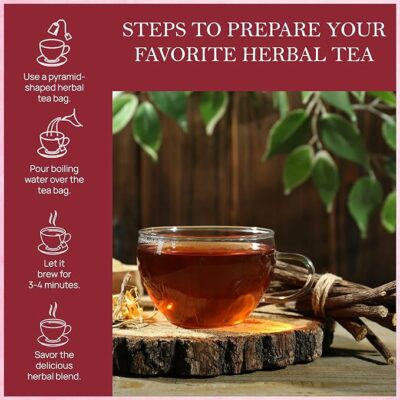 STEPS TO PREPARE YOUR FAVORITE HERBAL TEA

Use a pyramid-shaped herbal tea bag.

Pour boiling water over the tea bag.

Let it brew for 3-4 minutes.

Savor the delicious herbal blend.