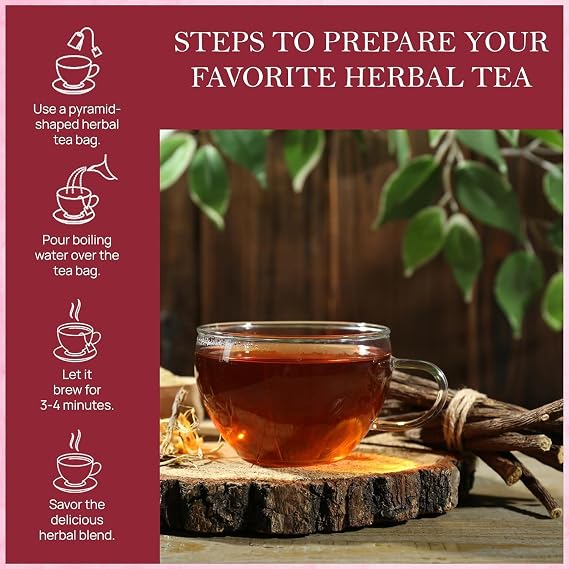 STEPS TO PREPARE YOUR FAVORITE HERBAL TEA

Use a pyramid-shaped herbal tea bag.

Pour boiling water over the tea bag.

Let it brew for 3-4 minutes.

Savor the delicious herbal blend.